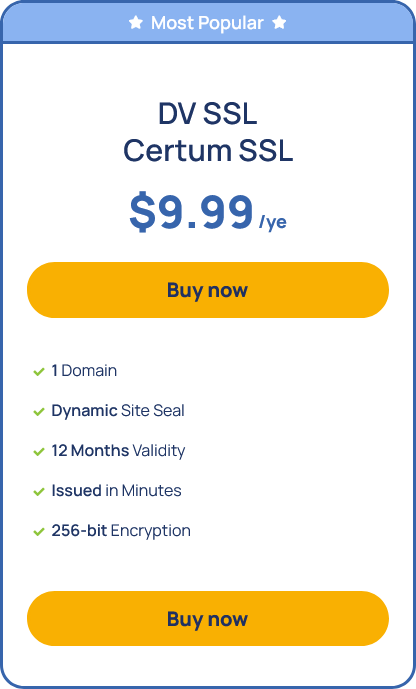 Most Popular

DV SSL
Certum SSL

$9.99 /ye

Buy now

1 Domain

Dynamic Site Seal

12 Months Validity

Issued in Minutes

256-bit Encryption

Buy now